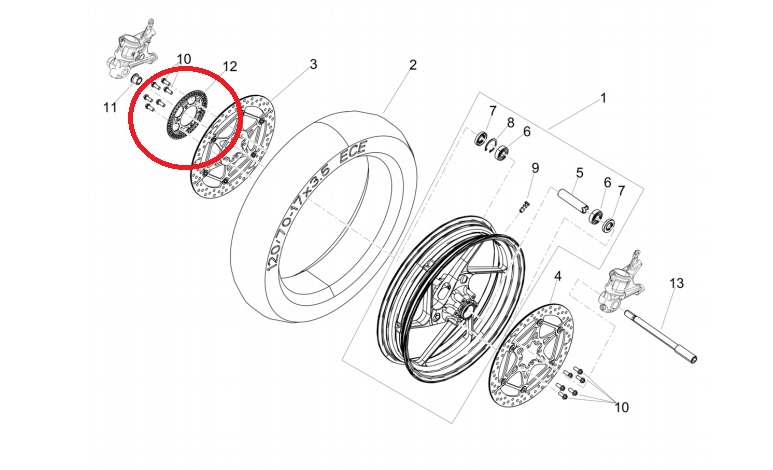 10
12
3
2
1
11
7
8
6
9
5
6
7
120/70-17x3.5 ECE
4
13
10