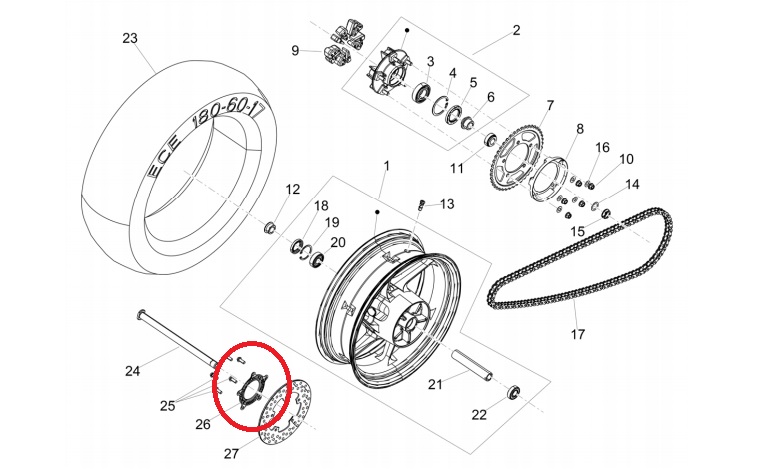 23
9
2
3
4
5
6
7
8
16
10
14
15
11
ECE 180-60-17
12
1
13
18
19
20
17
24
25
26
27
21
22