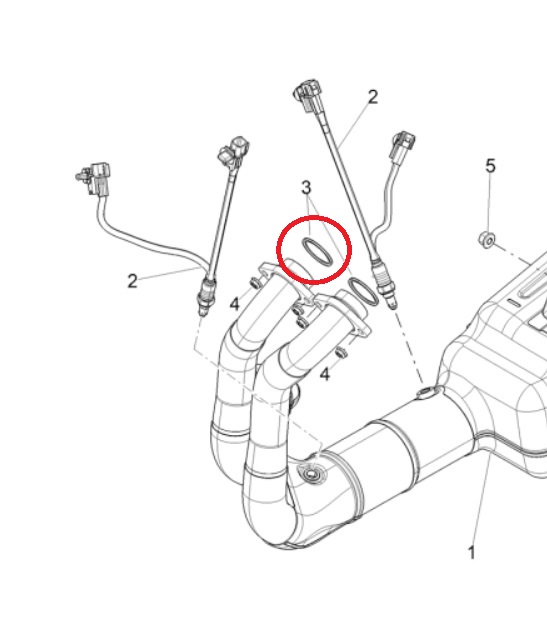 2
5
3
2
4
4
1