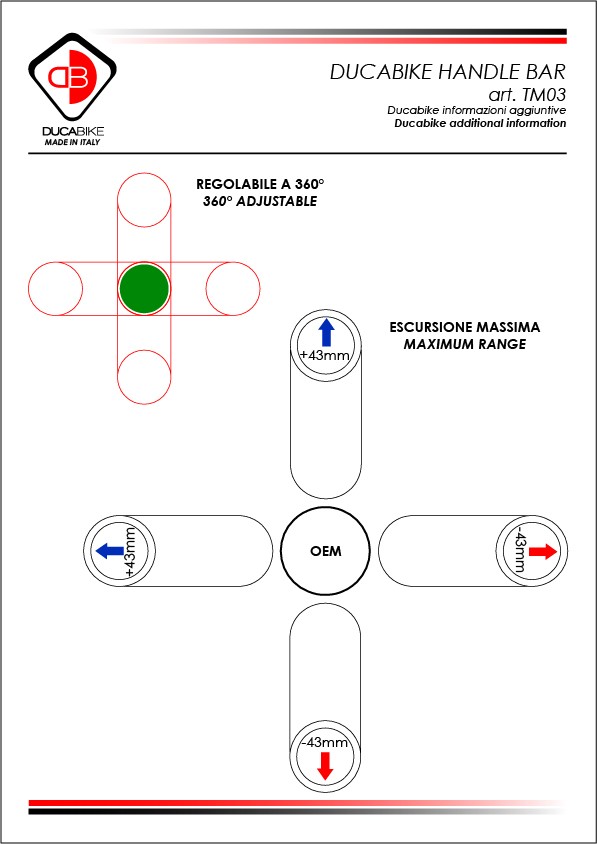 DB
DUCABIKE
MADE IN ITALY

DUCABIKE HANDLE BAR
art. TM03
Ducabike informazioni aggiuntive
Ducabike additional information

REGOLABILE A 360°
360° ADJUSTABLE

ESCURSIONE MASSIMA
MAXIMUM RANGE

+43mm

+43mm

OEM

-43mm

-43mm